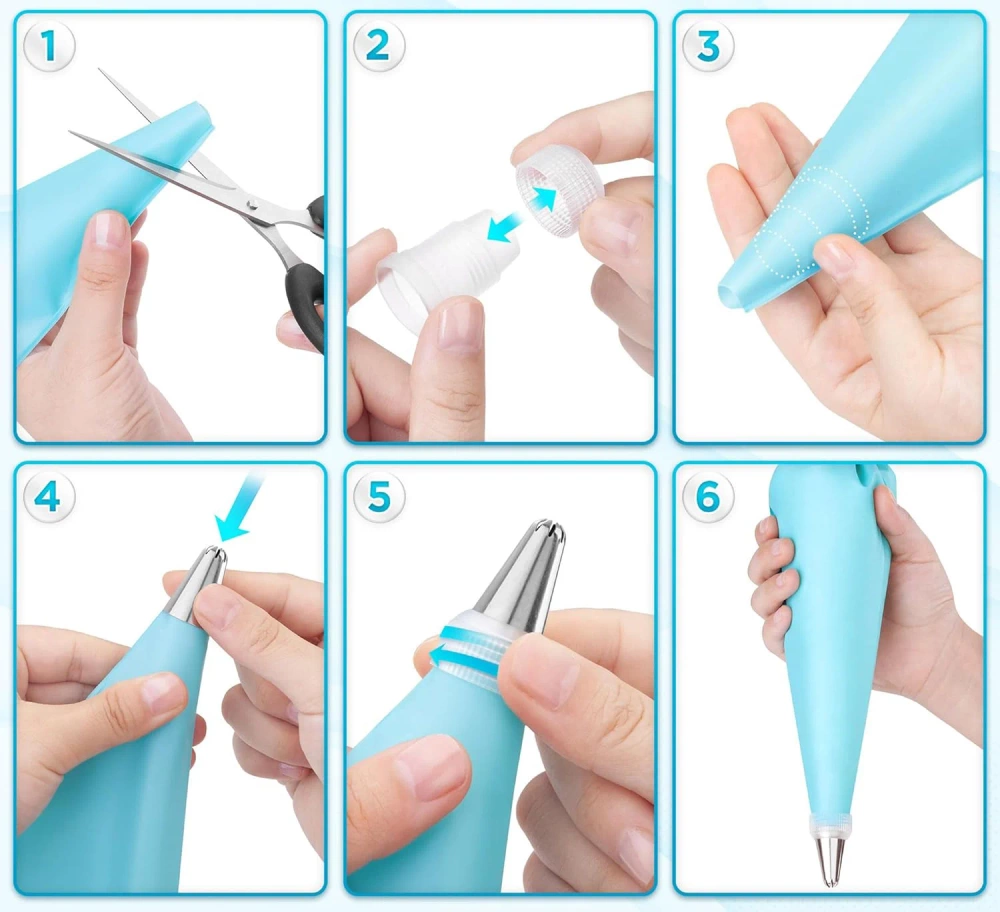 1

2

3

4

5

6