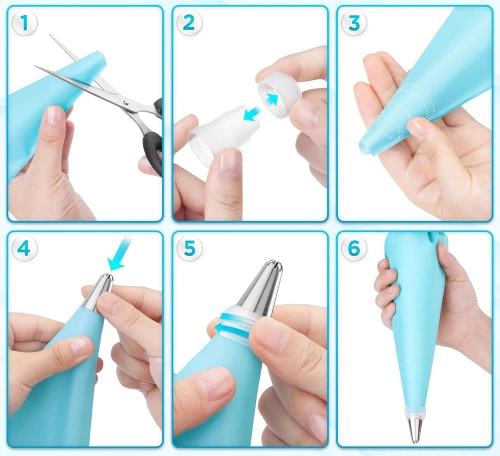 1

2

3

4

5

6