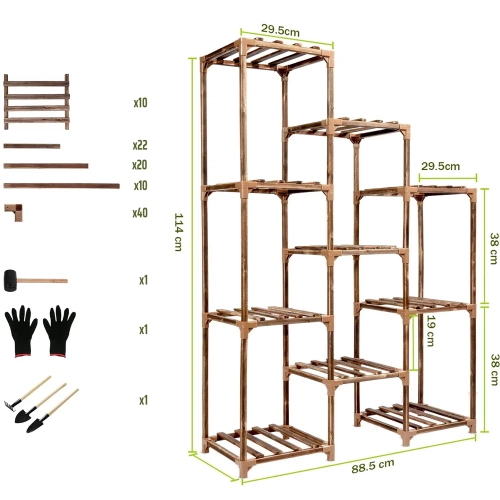 x10

x22

x20

x10

x40

x1

x1

x1

29.5cm

114 cm

29.5cm

38 cm

19 cm

38 cm

88.5 cm