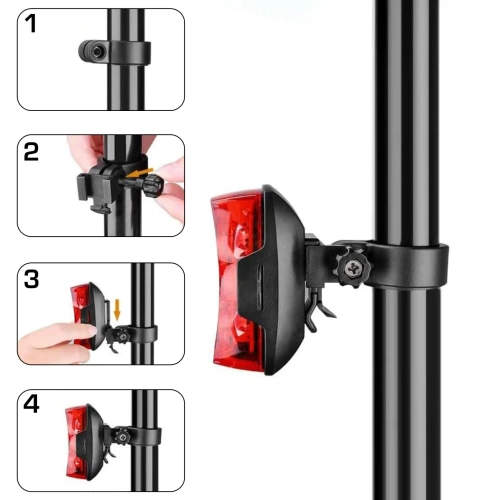 1

2

3

4