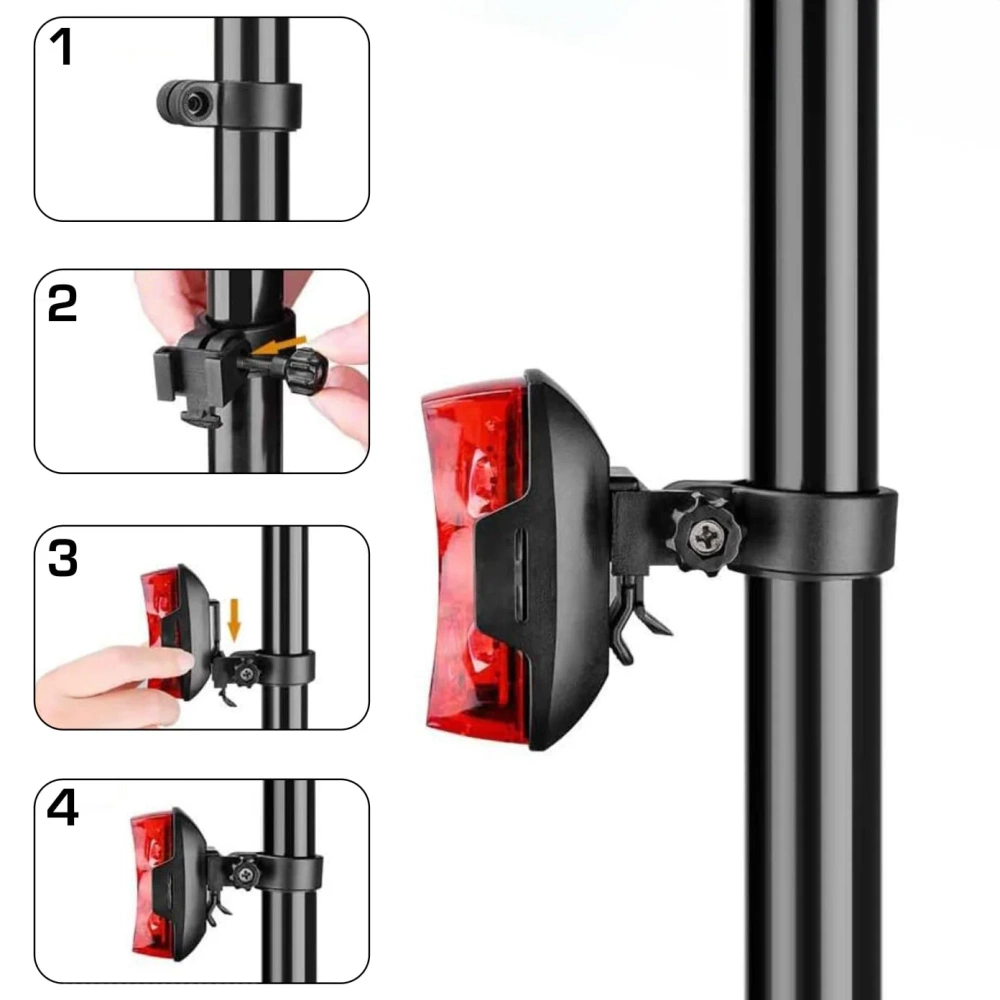 1

2

3

4