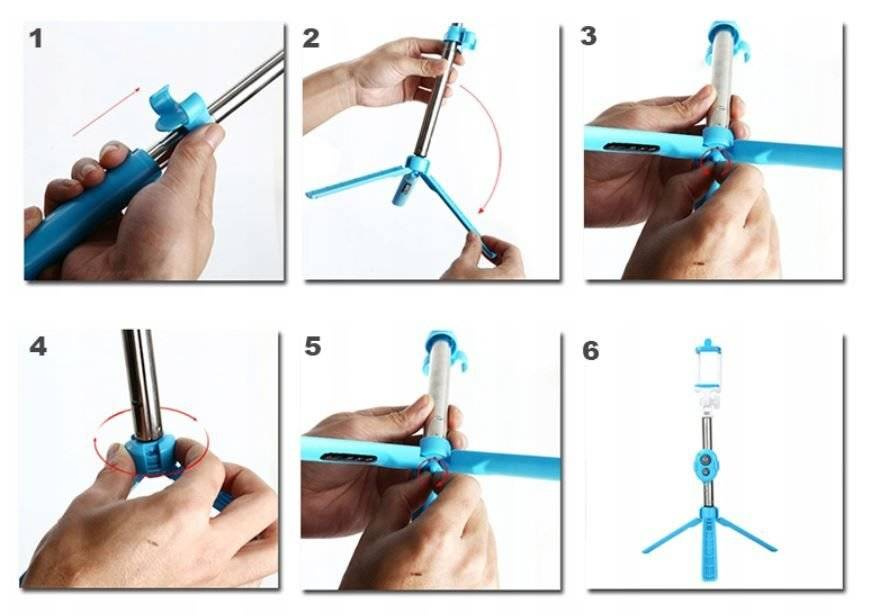 1

2

3

4

5

6