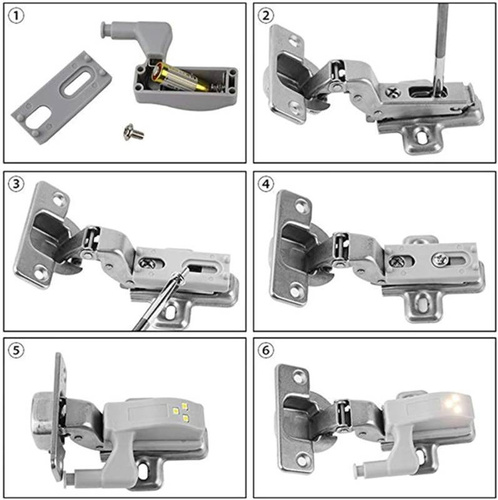 ①

②

③

④

⑤

⑥