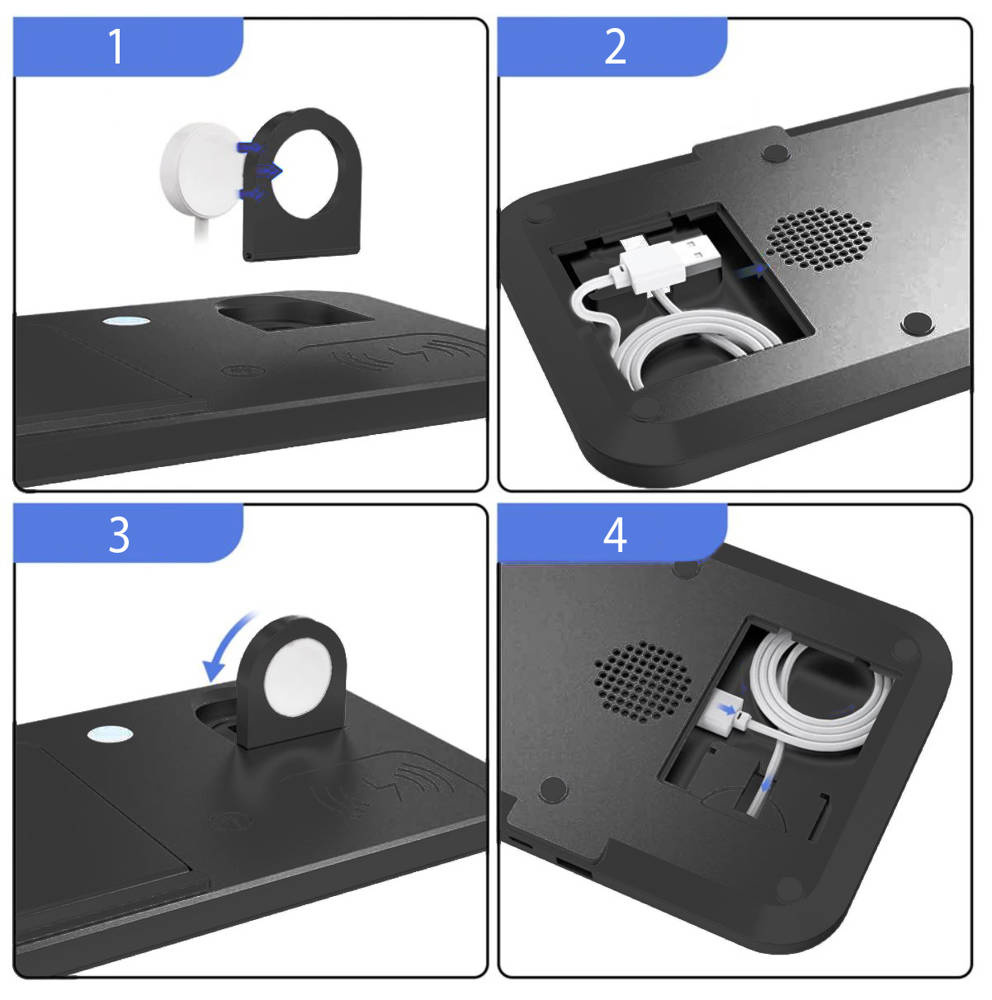 1

2

3

4