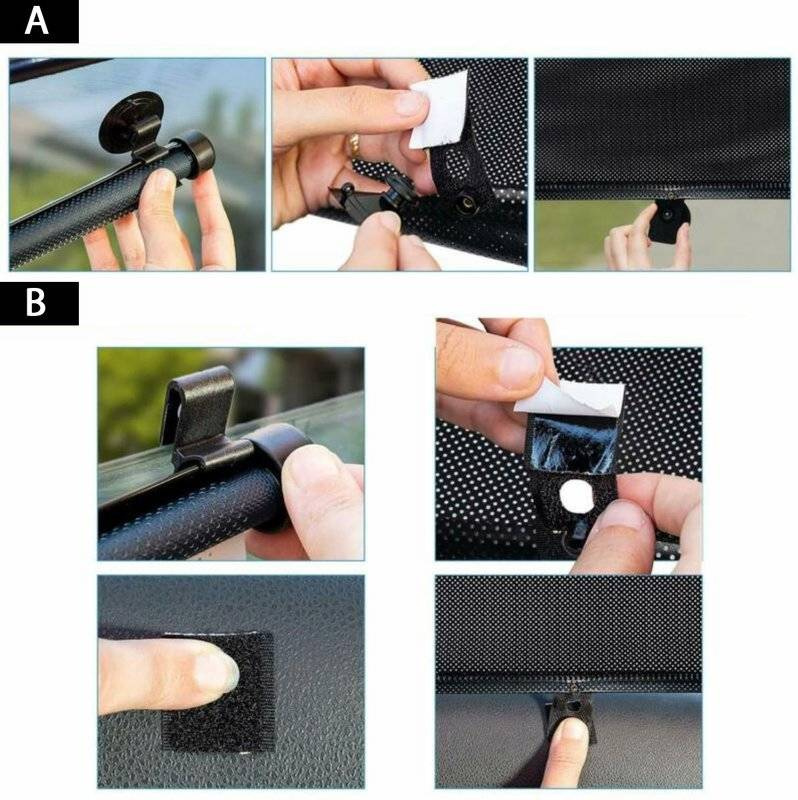 A

B