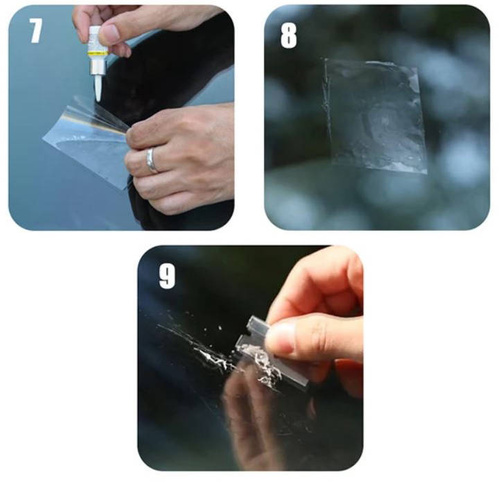 7

8

9