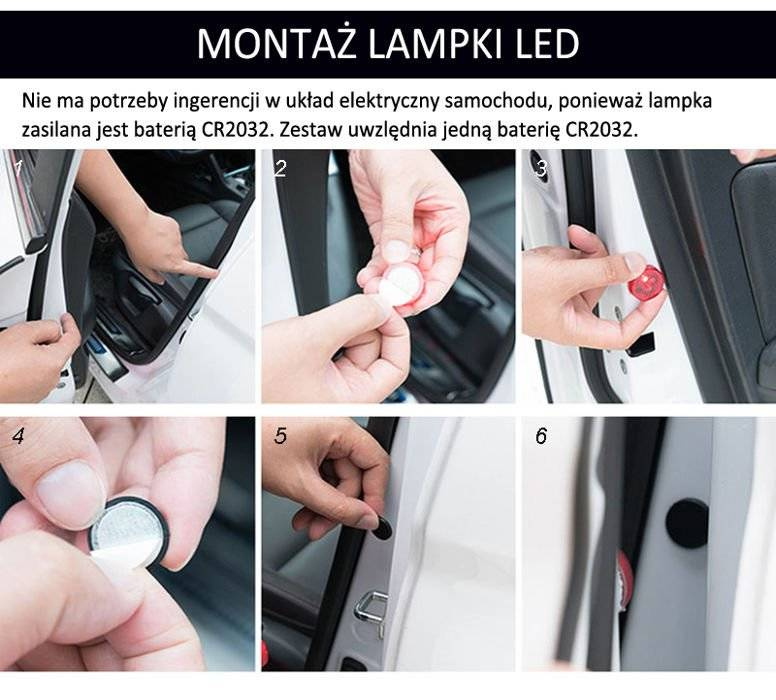 MONTAŻ LAMPKI LED

Nie ma potrzeby ingerencji w układ elektryczny samochodu, ponieważ lampka zasilana jest baterią CR2032. Zestaw uwzlędnia jedną baterię CR2032.

1

2

3

4

5

6