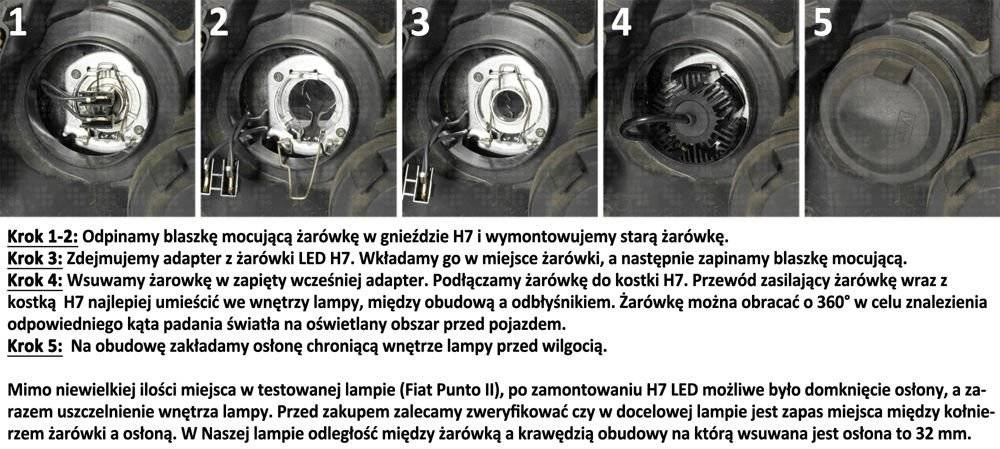 1

2

3

4

5

Krok 1-2: Odpinamy blaszkę mocującą żarówkę w gnieździe H7 i wymontowujemy starą żarówkę.
Krok 3: Zdejmujemy adapter z żarówki LED H7. Wkładamy go w miejsce żarówki, a następnie zapinamy blaszkę mocującą.
Krok 4: Wsuwamy żarówkę w zapięty wcześniej adapter. Podłączamy żarówkę do kostki H7. Przewód zasilający żarówkę wraz z kostką H7 najlepiej umieścić we wnętrzy lampy, między obudową a odbłyśnikiem. Żarówkę można obracać o 360° w celu znalezienia odpowiedniego kąta padania światła na oświetlany obszar przed pojazdem.
Krok 5: Na obudowę zakładamy osłonę chroniącą wnętrze lampy przed wilgocią.

Mimo niewielkiej ilości miejsca w testowanej lampie (Fiat Punto II), po zamontowaniu H7 LED możliwe było domknięcie osłony, a zarazem uszczelnienie wnętrza lampy. Przed zakupem zalecamy zweryfikować czy w docelowej lampie jest zapas miejsca między kołnierzem żarówki a osłoną. W Naszej lampie odległość między żarówką a krawędzią obudowy na którą wsuwana jest osłona to 32 mm.