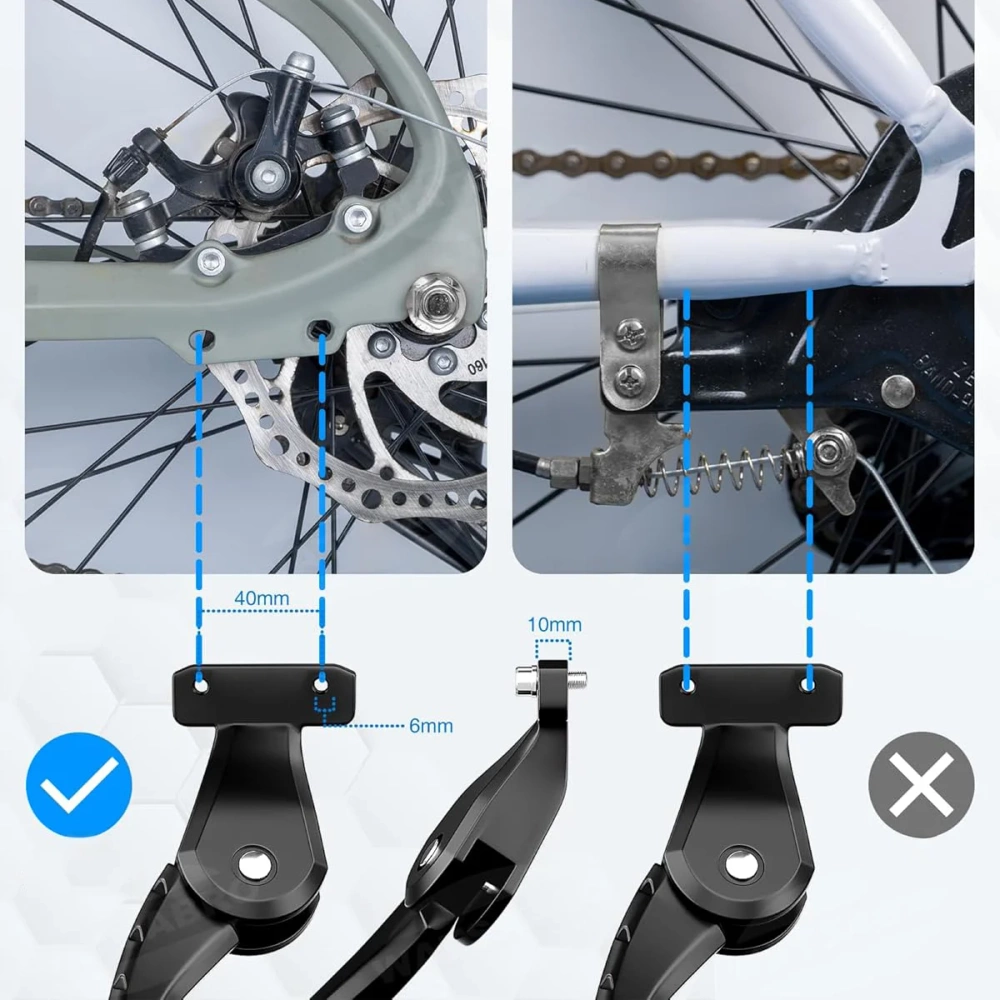 160

40mm

10mm

6mm