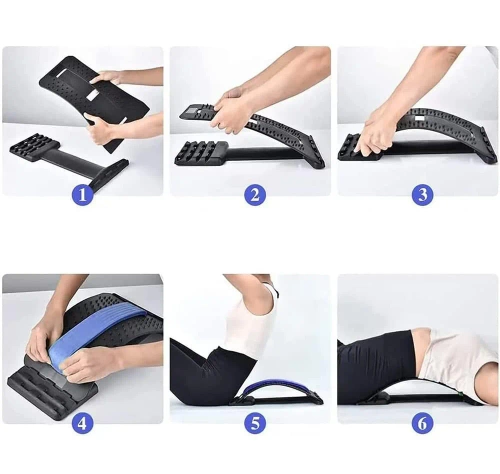 1
2
3
4
5
6