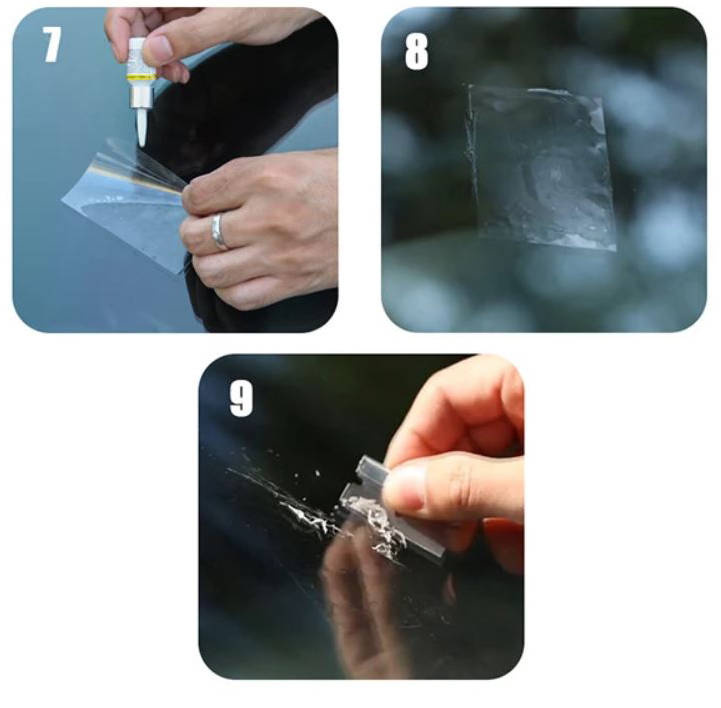 7

8

9